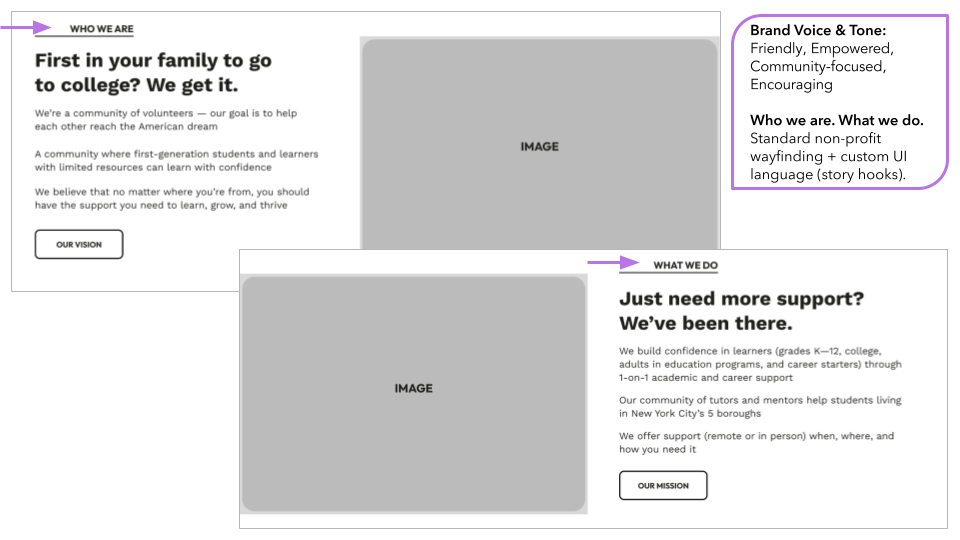 WHO WE ARE

First in your family to go to college? We get it.

We're a community of volunteers — our goal is to help each other reach the American dream

A community where first-generation students and learners with limited resources can learn with confidence

We believe that no matter where you're from, you should have the support you need to learn, grow, and thrive

OUR VISION

IMAGE

Brand Voice & Tone:
Friendly, Empowered, Community-focused, Encouraging

Who we are. What we do.
Standard non-profit wayfinding + custom UI language (story hooks).

IMAGE

WHAT WE DO

Just need more support? We've been there.

We build confidence in learners (grades K—12, college, adults in education programs, and career starters) through 1-on-1 academic and career support

Our community of tutors and mentors help students living in New York City's 5 boroughs

We offer support (remote or in person) when, where, and how you need it

OUR MISSION